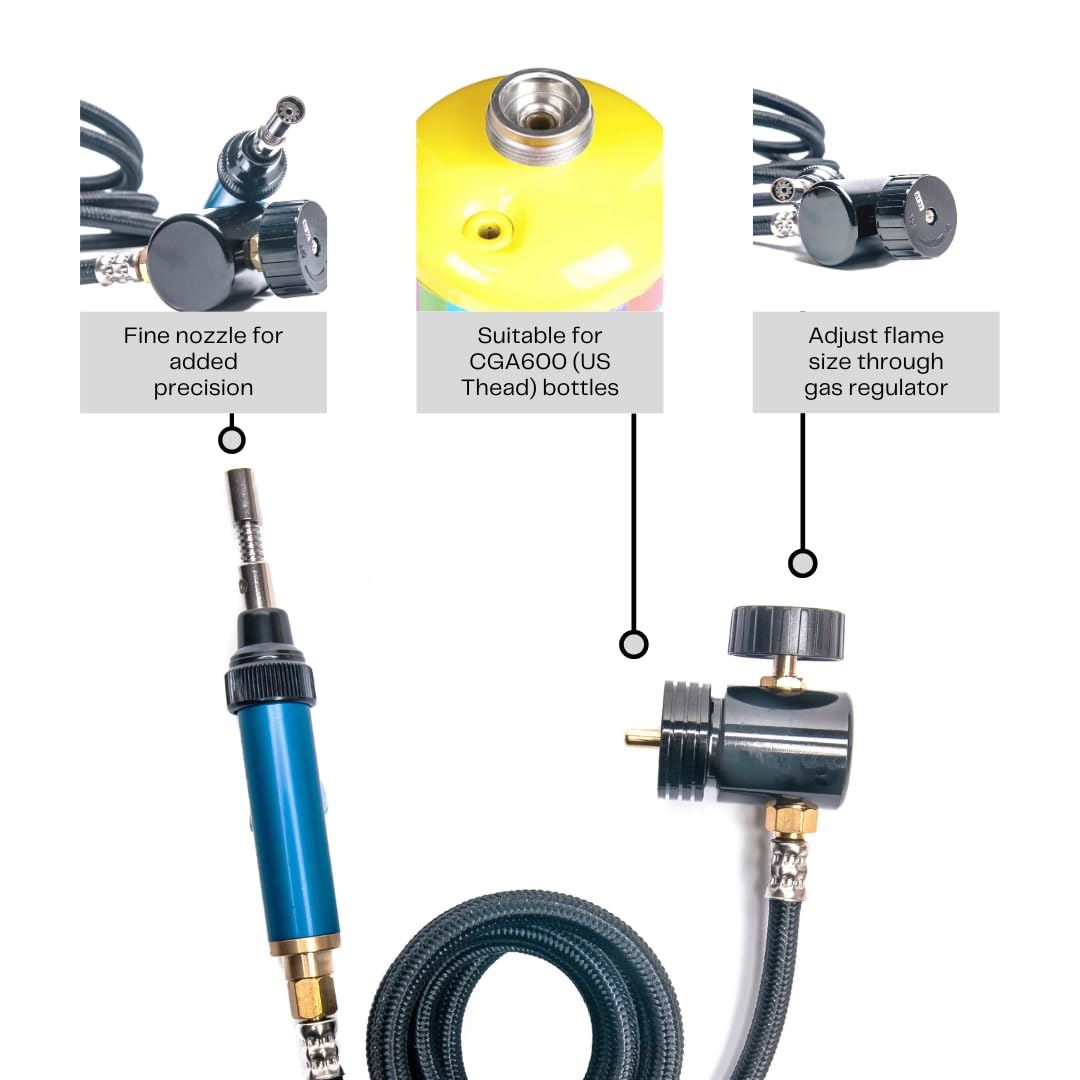 Fine nozzle for added precision

Suitable for CGA600 (US Thead) bottles

Adjust flame size through gas regulator