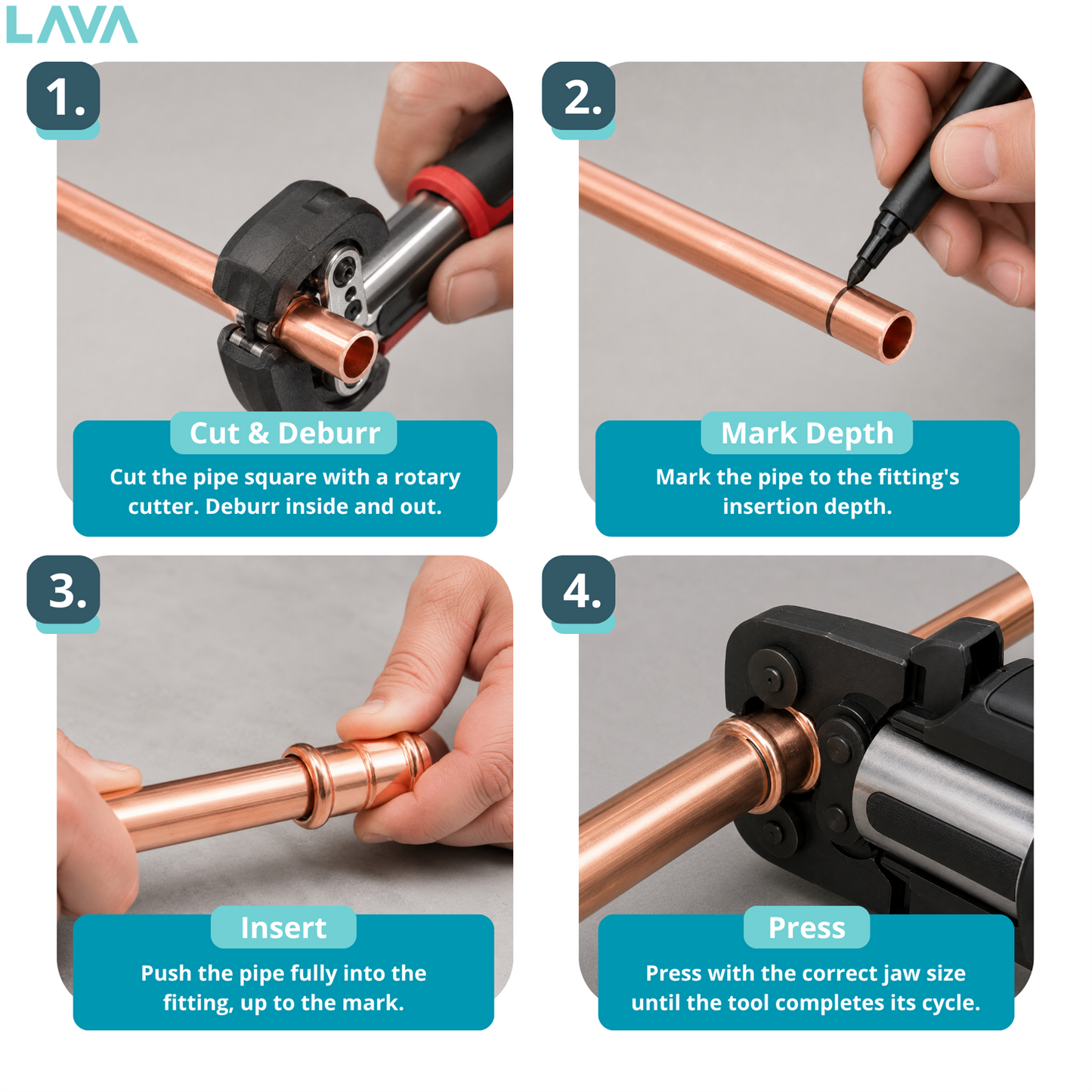 LAVA

1.

Cut & Deburr

Cut the pipe square with a rotary cutter. Deburr inside and out.

2.

Mark Depth

Mark the pipe to the fitting's insertion depth.

3.

Insert

Push the pipe fully into the fitting, up to the mark.

4.

Press

Press with the correct jaw size until the tool completes its cycle.